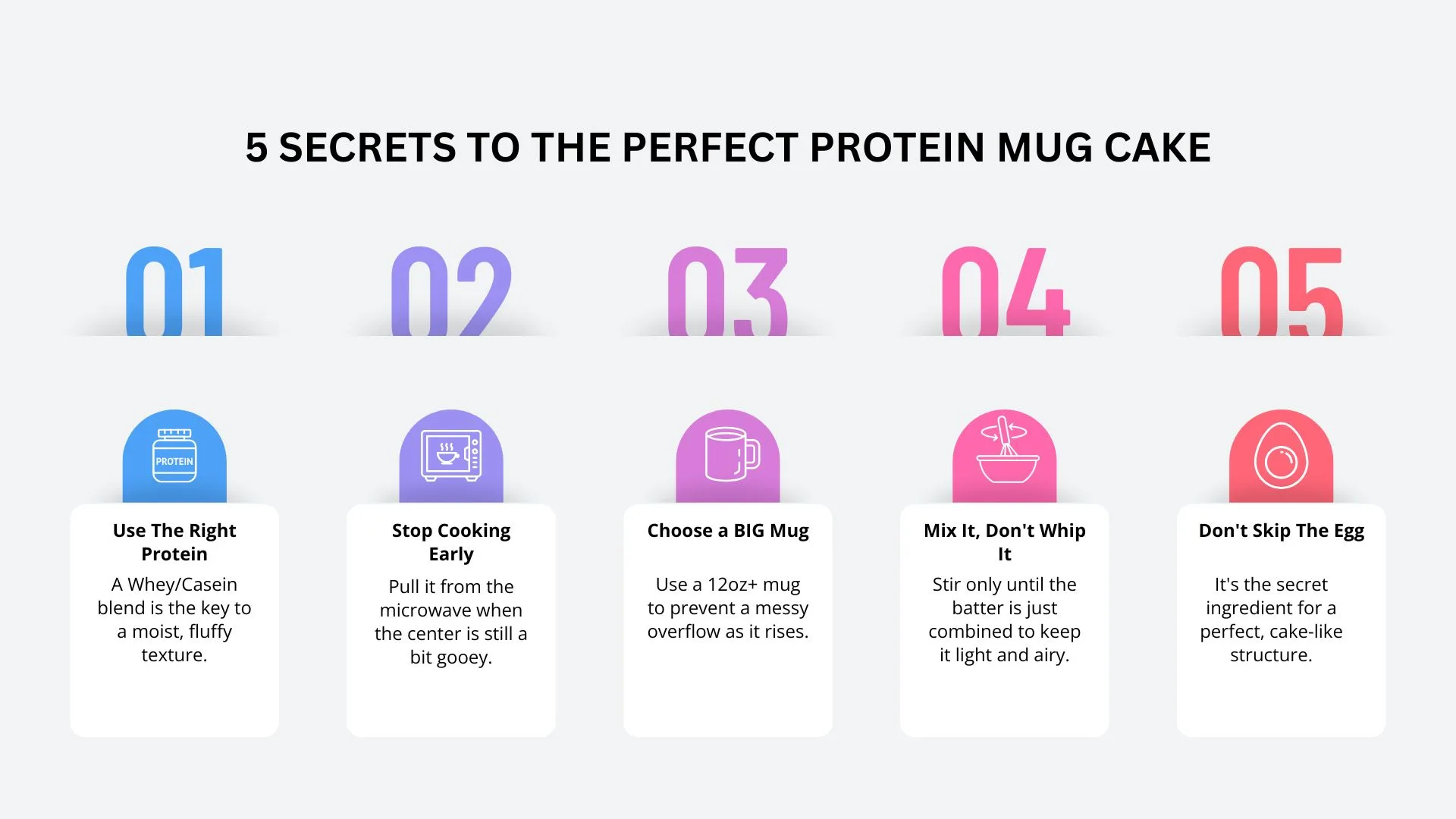 5 SECRETS TO THE PERFECT PROTEIN MUG CAKE

01

PROTEIN

Use The Right Protein

A Whey/Casein blend is the key to a moist, fluffy texture.

02

Stop Cooking Early

Pull it from the microwave when the center is still a bit gooey.

03

Choose a BIG Mug

Use a 12oz+ mug to prevent a messy overflow as it rises.

04

Mix It, Don't Whip It

Stir only until the batter is just combined to keep it light and airy.

05

Don't Skip The Egg

It's the secret ingredient for a perfect, cake-like structure.