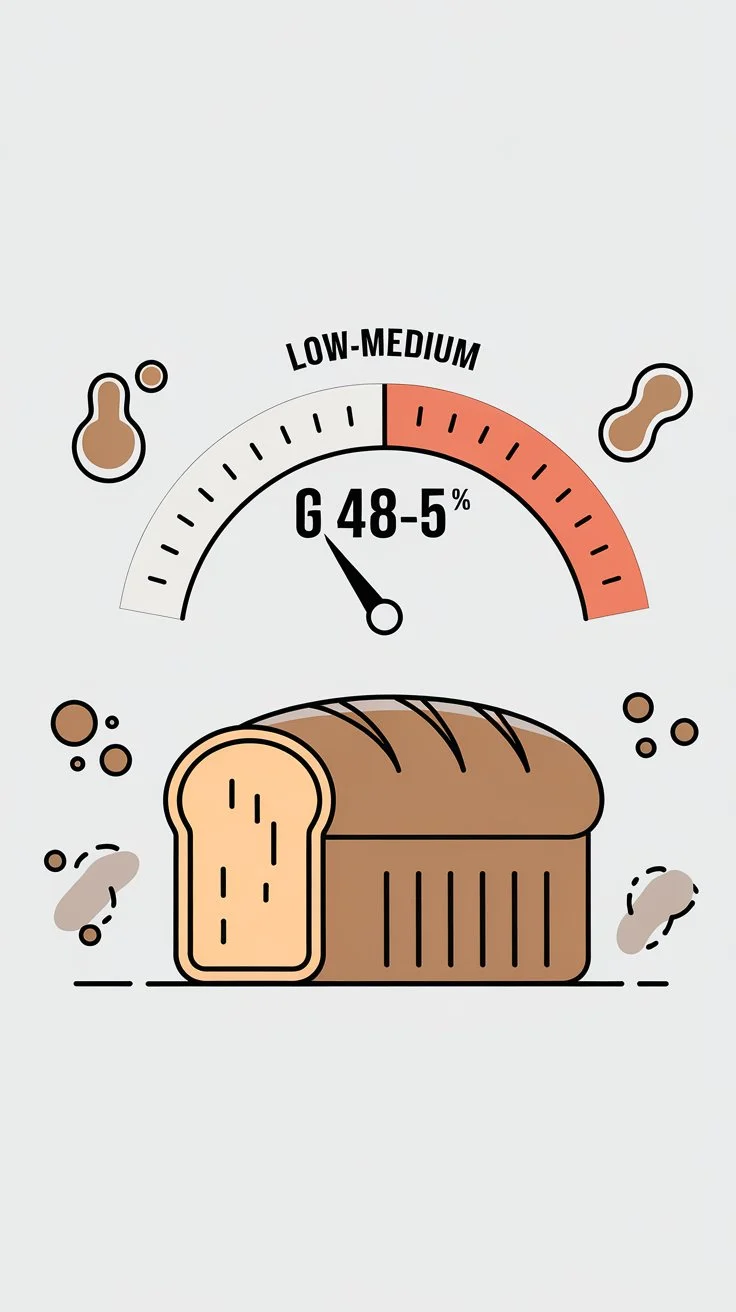 LOW-MEDIUM

G 48-5%